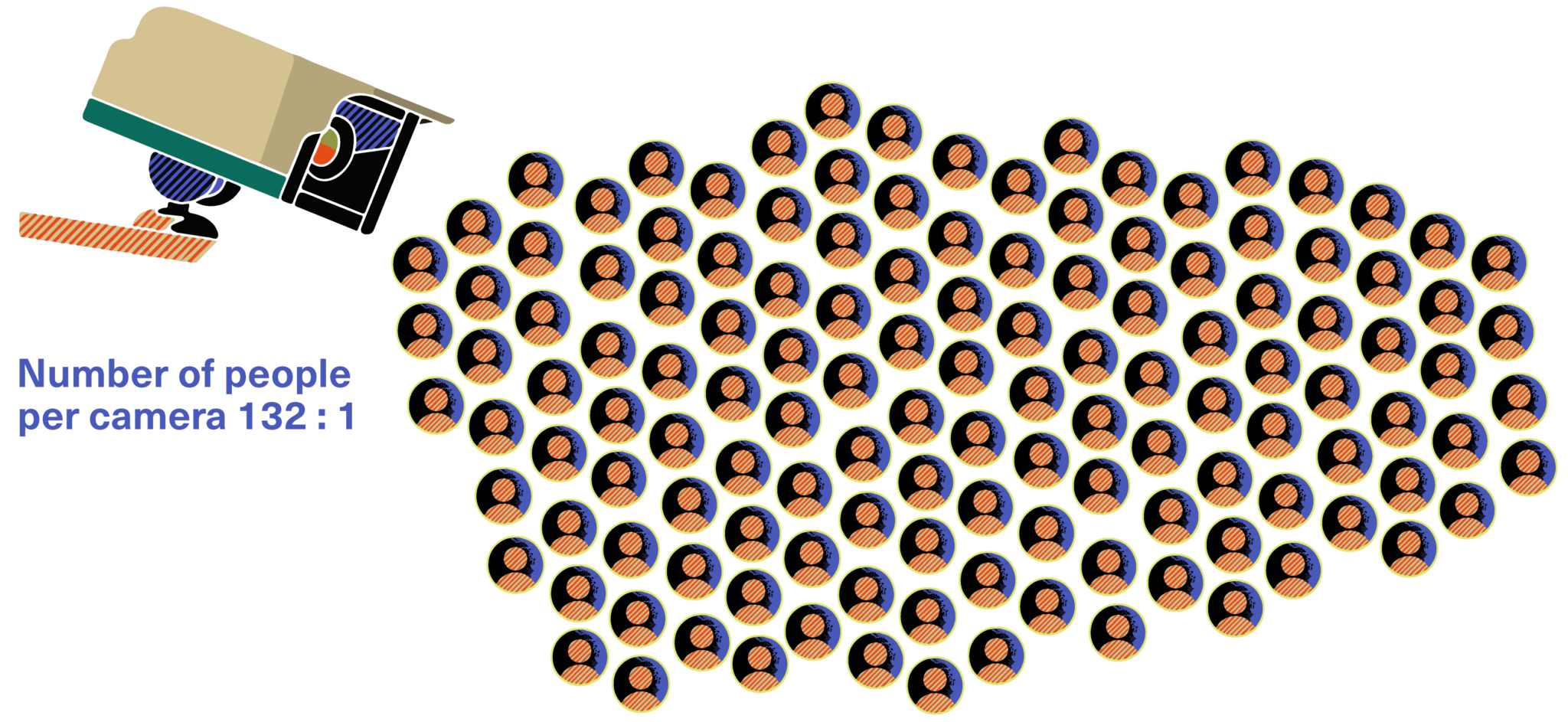 Number of people per camera 132 : 1